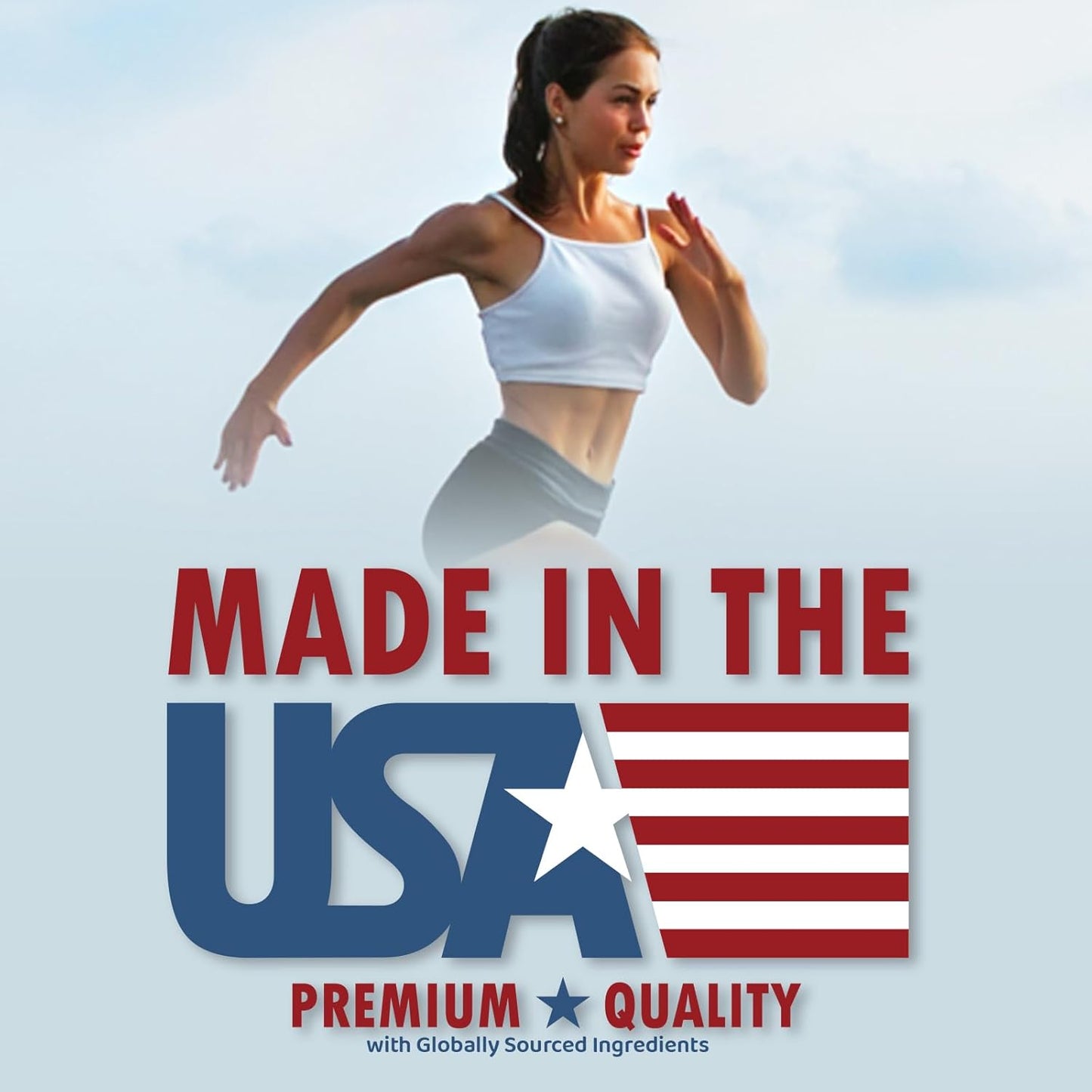 MADE IN THE
USA
PREMIUM ★ QUALITY
with Globally Sourced Ingredients