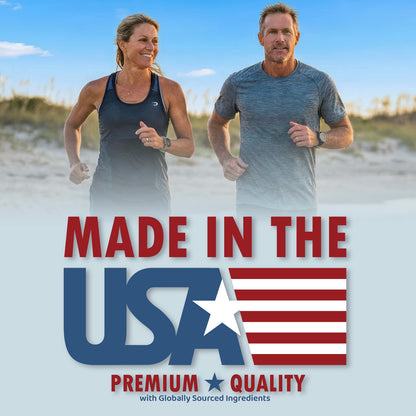 MADE IN THE
USA
PREMIUM ★ QUALITY
with Globally Sourced Ingredients