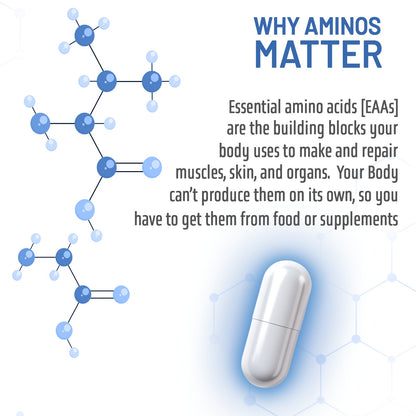 WHY AMINOS
MATTER

Essential amino acids [EAAs] are the building blocks your body uses to make and repair muscles, skin, and organs.  Your Body can't produce them on its own, so you have to get them from food or supplements